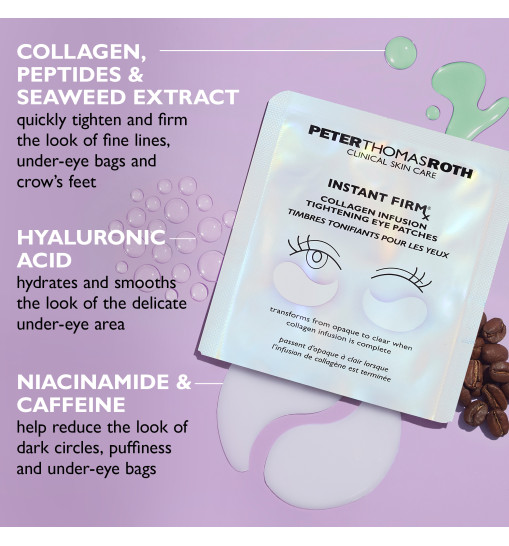 COLLAGEN, PEPTIDES & SEAWEED EXTRACT
quickly tighten and firm the look of fine lines, under-eye bags and crow's feet

HYALURONIC ACID
hydrates and smooths the look of the delicate under-eye area

NIACINAMIDE & CAFFEINE
help reduce the look of dark circles, puffiness and under-eye bags

PETERTHOMASROTH
CLINICAL SKIN CARE

INSTANT FIRMx®
COLLAGEN INFUSION
TIGHTENING EYE PATCHES
TIMBRES TONIFIANTS POUR LES YEUX

transforms from opaque to clear when collagen infusion is complete

passent d'opaque à clair lorsque l'infusion de collagène est terminée